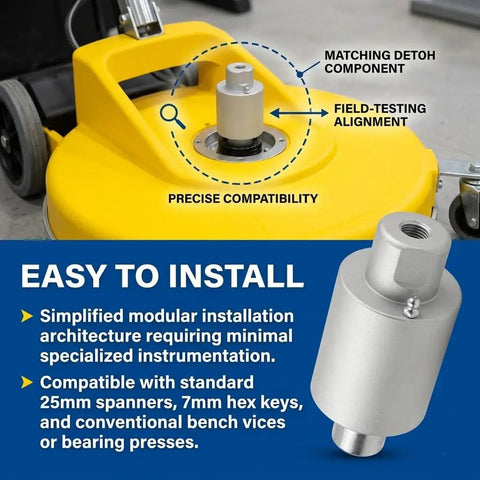 MATCHING DETOH COMPONENT

FIELD-TESTING ALIGNMENT

PRECISE COMPATIBILITY

EASY TO INSTALL

➤ Simplified modular installation architecture requiring minimal specialized instrumentation.

➤ Compatible with standard 25mm spanners, 7mm hex keys, and conventional bench vices or bearing presses.