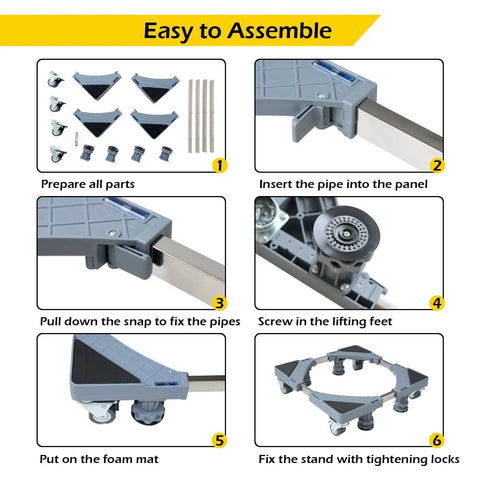 Easy to Assemble

1
Prepare all parts

2
Insert the pipe into the panel

3
Pull down the snap to fix the pipes

4
Screw in the lifting feet

5
Put on the foam mat

6
Fix the stand with tightening locks