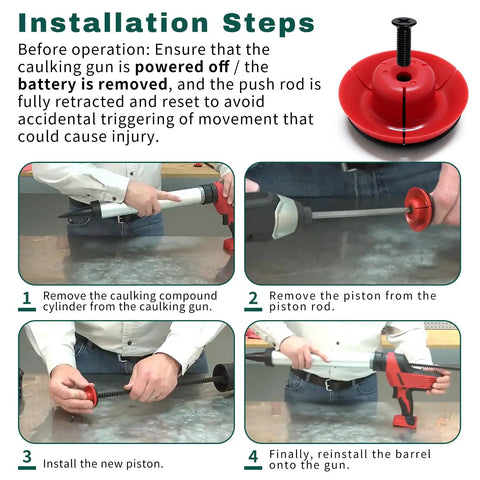 Installation Steps

Before operation: Ensure that the caulking gun is powered off / the battery is removed, and the push rod is fully retracted and reset to avoid accidental triggering of movement that could cause injury.

1 Remove the caulking compound cylinder from the caulking gun.

2 Remove the piston from the piston rod.

3 Install the new piston.

4 Finally, reinstall the barrel onto the gun.