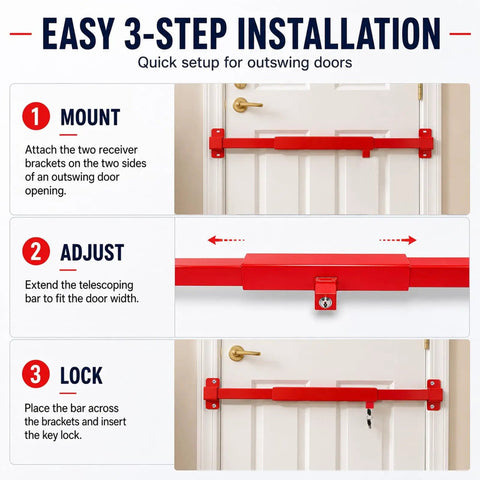 EASY 3-STEP INSTALLATION

Quick setup for outswing doors

1 MOUNT

Attach the two receiver brackets on the two sides of an outswing door opening.

2 ADJUST

Extend the telescoping bar to fit the door width.

3 LOCK

Place the bar across the brackets and insert the key lock.