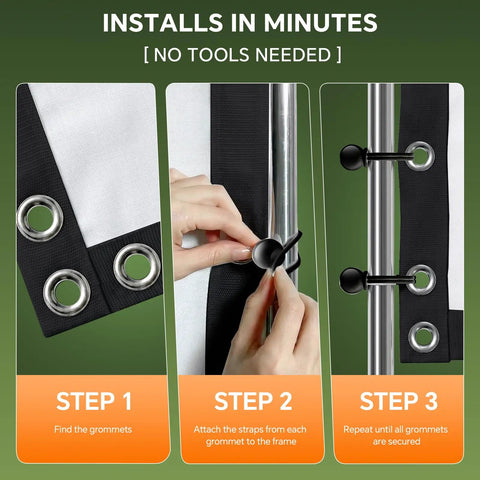 INSTALLS IN MINUTES

[ NO TOOLS NEEDED ]

STEP 1

Find the grommets

STEP 2

Attach the straps from each grommet to the frame

STEP 3

Repeat until all grommets are secured