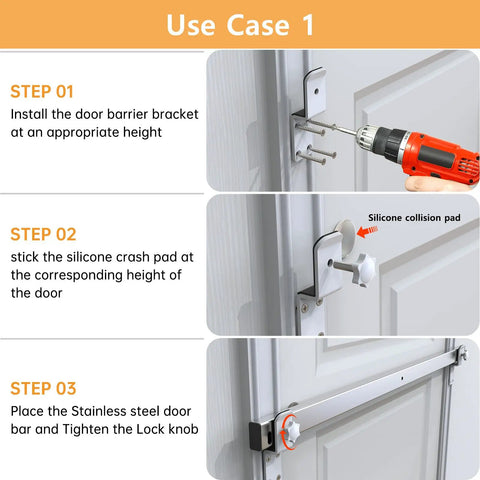 Use Case 1

STEP 01

Install the door barrier bracket at an appropriate height

STEP 02

stick the silicone crash pad at the corresponding height of the door

Silicone collision pad

STEP 03

Place the Stainless steel door bar and Tighten the Lock knob