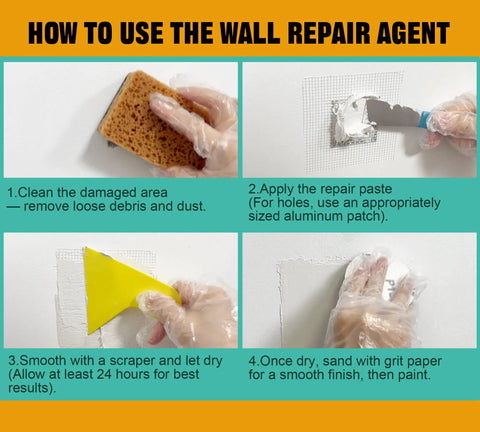 HOW TO USE THE WALL REPAIR AGENT

1.Clean the damaged area
— remove loose debris and dust.

2.Apply the repair paste
(For holes, use an appropriately sized aluminum patch).

3.Smooth with a scraper and let dry
(Allow at least 24 hours for best results).

4.Once dry, sand with grit paper for a smooth finish, then paint.