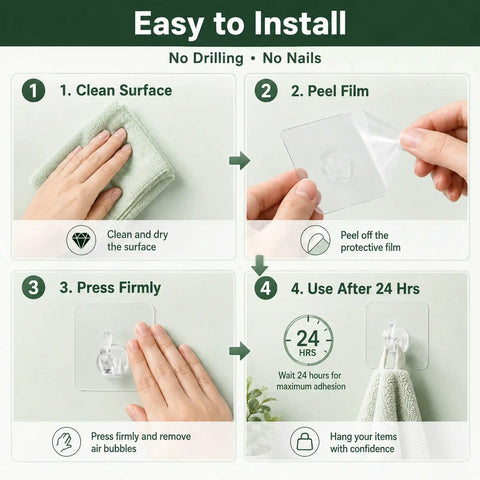 Easy to Install

No Drilling • No Nails

1 1. Clean Surface

Clean and dry the surface

2 2. Peel Film

Peel off the protective film

3 3. Press Firmly

Press firmly and remove air bubbles

4 4. Use After 24 Hrs

24 HRS

Wait 24 hours for maximum adhesion

Hang your items with confidence