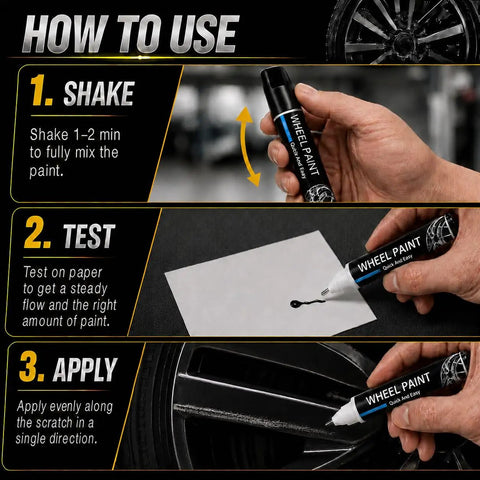 HOW TO USE

1. SHAKE

Shake 1-2 min to fully mix the paint.

WHEEL PAINT
Quick And Easy

2. TEST

Test on paper to get a steady flow and the right amount of paint.

WHEEL PAINT
Quick And Easy

3. APPLY

Apply evenly along the scratch in a single direction.

WHEEL PAINT
Quick And Easy