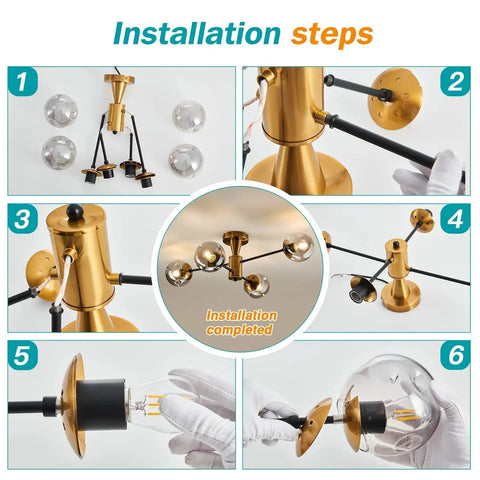 Installation steps

1

2

3

Installation completed

4

5

6