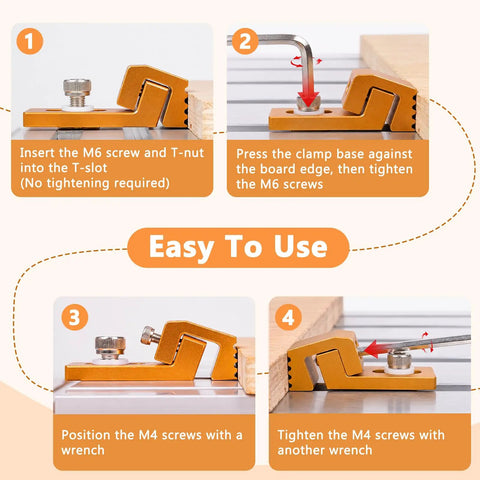 1

Insert the M6 screw and T-nut into the T-slot
(No tightening required)

2

Press the clamp base against the board edge, then tighten the M6 screws

Easy To Use

3

Position the M4 screws with a wrench

4

Tighten the M4 screws with another wrench