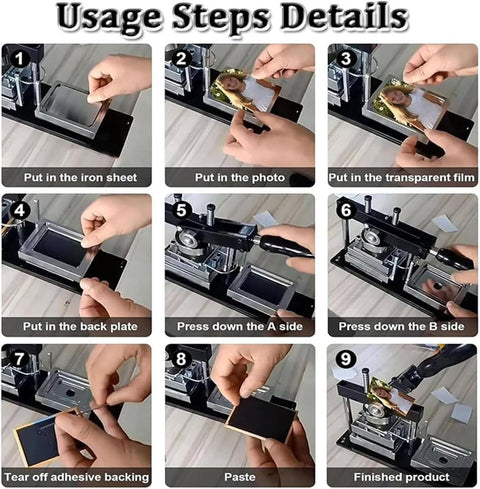 Usage Steps Details

1
Put in the iron sheet

2
Put in the photo

3
Put in the transparent film

4
Put in the back plate

5
Press down the A side

6
Press down the B side

7
Tear off adhesive backing

8
Paste

9
Finished product