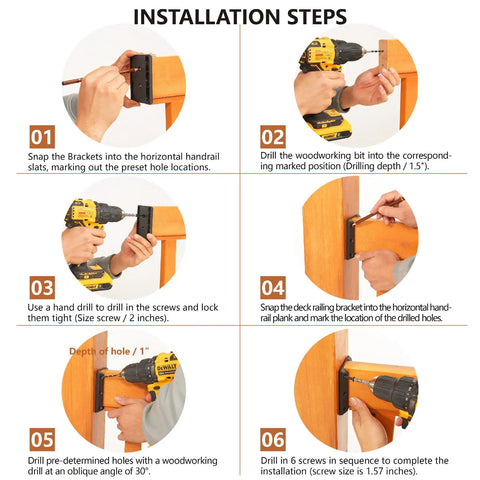 INSTALLATION STEPS

01

Snap the Brackets into the horizontal handrail slats, marking out the preset hole locations.

02

Drill the woodworking bit into the corresponding marked position (Drilling depth / 1.5").

03

Use a hand drill to drill in the screws and lock them tight (Size screw / 2 inches).

04

Snap the deck railing bracket into the horizontal handrail plank and mark the location of the drilled holes.

Depth of hole / 1"

05

Drill pre-determined holes with a woodworking drill at an oblique angle of 30°.

06

Drill in 6 screws in sequence to complete the installation (screw size is 1.57 inches).