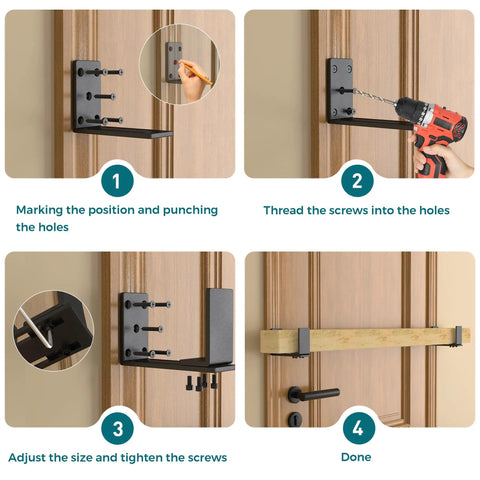 1

Marking the position and punching the holes

2

Thread the screws into the holes

3

Adjust the size and tighten the screws

4

Done