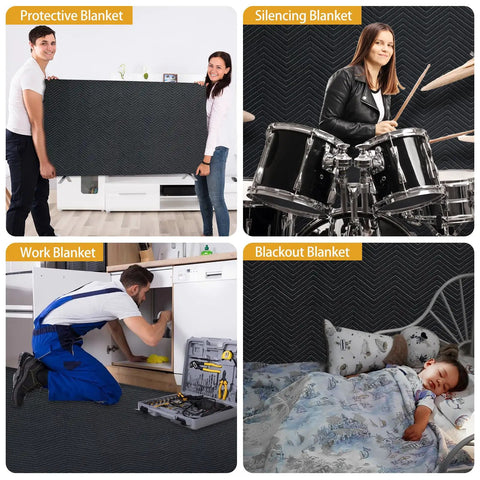 Protective Blanket

Silencing Blanket

Work Blanket

Blackout Blanket